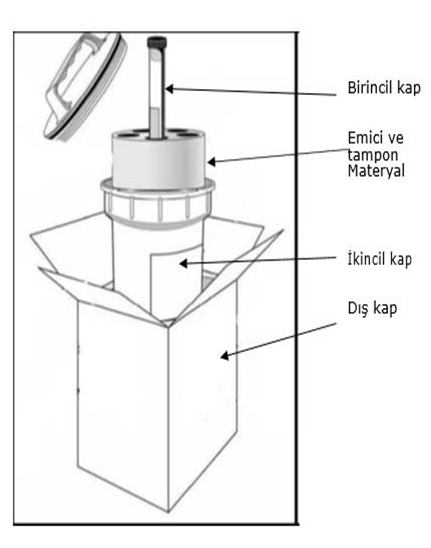 Birincil kap

Emici ve tampon Materyal

İkincil kap

Dış kap